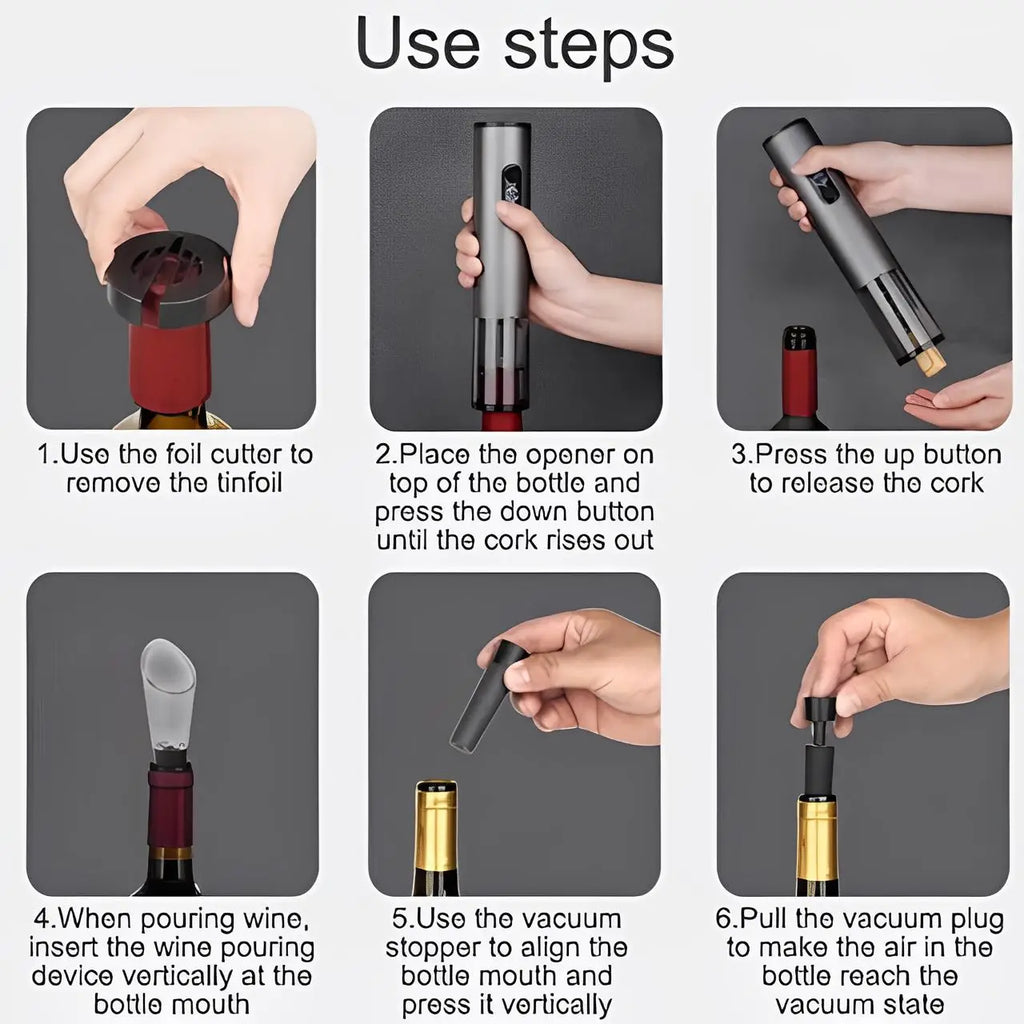 Use steps

1.Use the foil cutter to remove the tinfoil

2.Place the opener on top of the bottle and press the down button until the cork rises out

3.Press the up button to release the cork

4.When pouring wine, insert the wine pouring device vertically at the bottle mouth

5.Use the vacuum stopper to align the bottle mouth and press it vertically

6.Pull the vacuum plug to make the air in the bottle reach the vacuum state